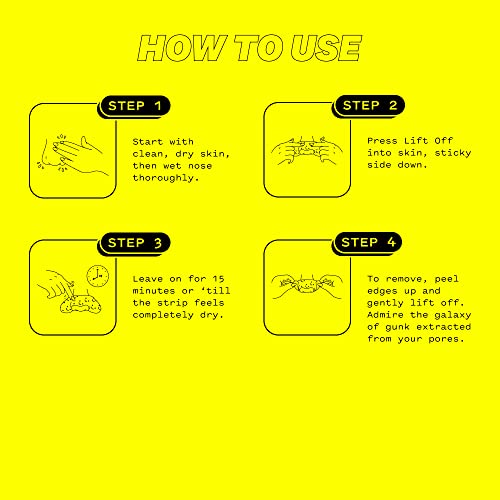 HOW TO USE

STEP 1

Start with clean, dry skin, then wet nose thoroughly.

STEP 2

Press Lift Off into skin, sticky side down.

STEP 3

Leave on for 15 minutes or 'till the strip feels completely dry.

STEP 4

To remove, peel edges up and gently lift off. Admire the galaxy of gunk extracted from your pores.